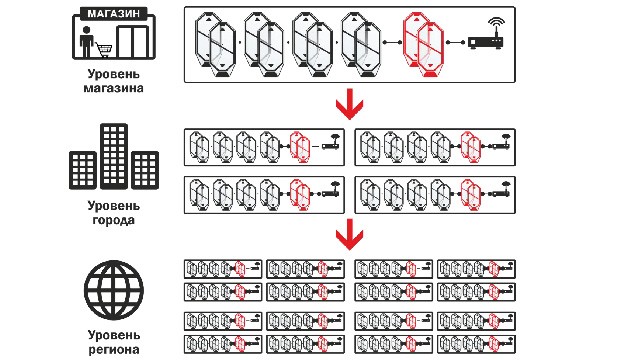 МАГАЗИН

Уровень магазина

Уровень города

Уровень региона